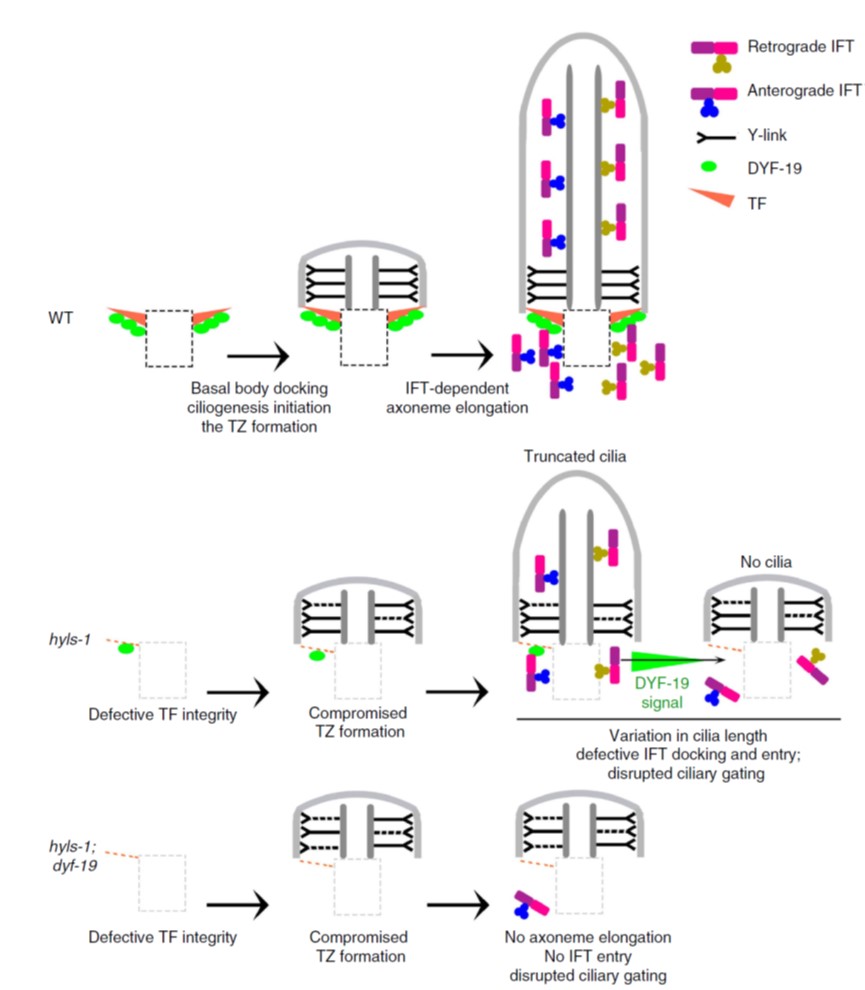 Retrograde IFT
Anterograde IFT
Y-link
DYF-19
TF

WT

Basal body docking ciliogenesis initiation the TZ formation

IFT-dependent axoneme elongation

Truncated cilia

No cilia

hyls-1

Defective TF integrity

Compromised TZ formation

DYF-19 signal

Variation in cilia length defective IFT docking and entry; disrupted ciliary gating

hyls-1; dyf-19

Defective TF integrity

Compromised TZ formation

No axoneme elongation No IFT entry disrupted ciliary gating